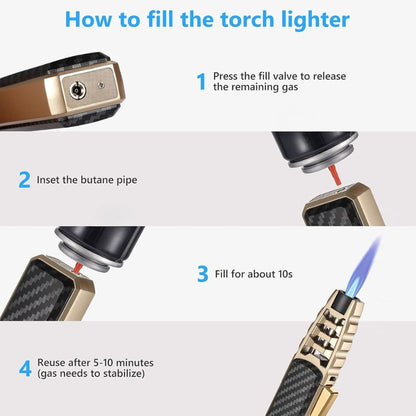 How to fill the torch lighter

1 Press the fill valve to release the remaining gas

2 Inset the butane pipe

3 Fill for about 10s

4 Reuse after 5-10 minutes (gas needs to stabilize)